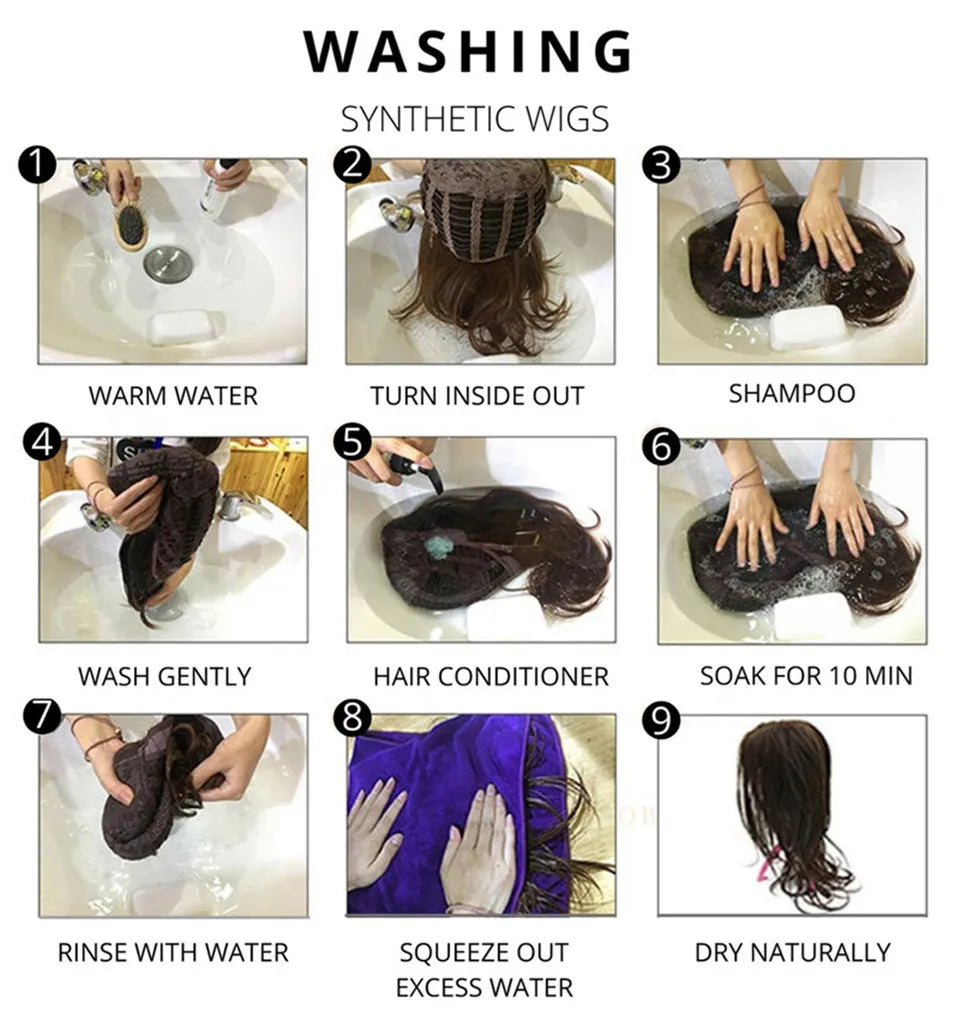 WASHING

SYNTHETIC WIGS

1

WARM WATER

2

TURN INSIDE OUT

3

SHAMPOO

4

WASH GENTLY

5

HAIR CONDITIONER

6

SOAK FOR 10 MIN

7

RINSE WITH WATER

8

SQUEEZE OUT EXCESS WATER

9

DRY NATURALLY